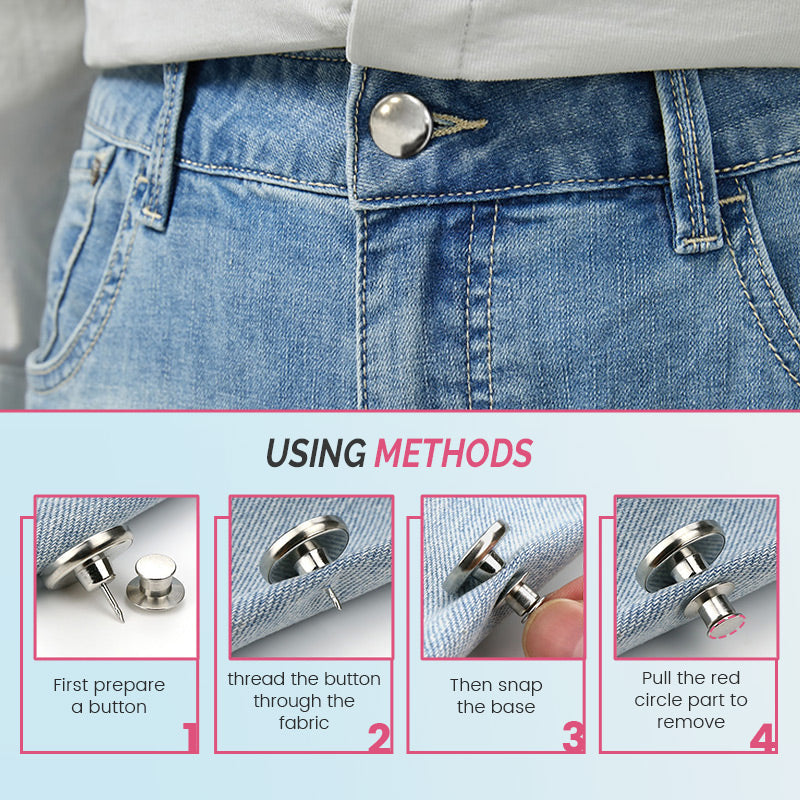 USING METHODS

First prepare a button

1

thread the button through the fabric

2

Then snap the base

3

Pull the red circle part to remove

4